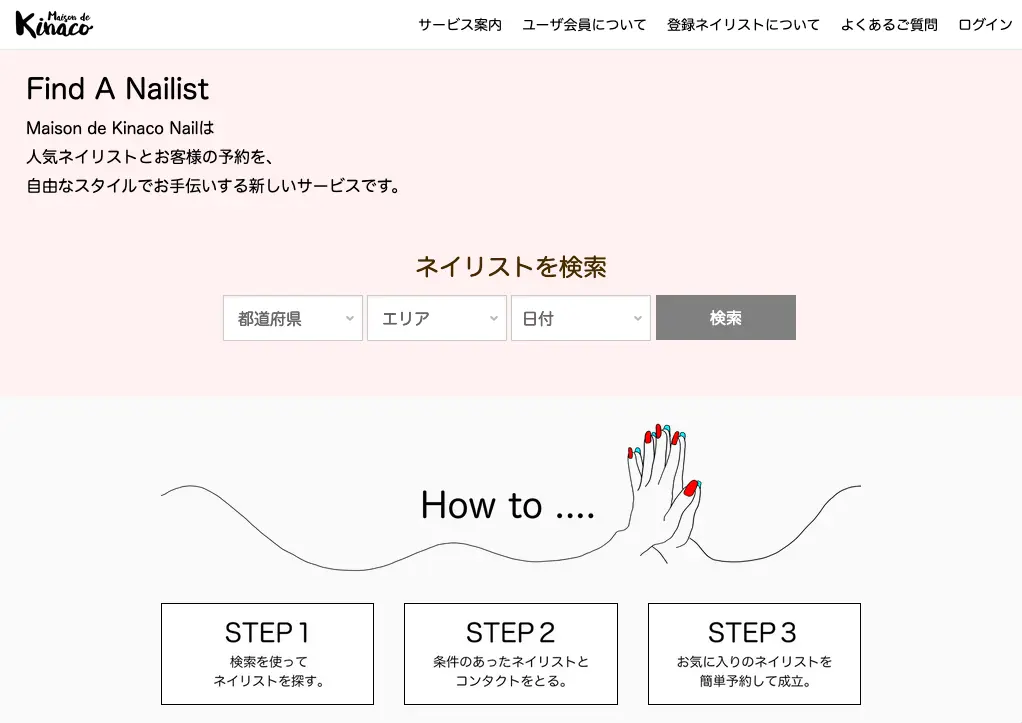 Maison de Kinaco

サービス案内　ユーザ会員について　登録ネイリストについて　よくあるご質問　ログイン

Find A Nailist

Maison de Kinaco Nailは
人気ネイリストとお客様の予約を、
自由なスタイルでお手伝いする新しいサービスです。

ネイリストを検索

都道府県　エリア　日付　検索

How to ....

STEP 1
検索を使って
ネイリストを探す。

STEP 2
条件のあったネイリストと
コンタクトをとる。

STEP 3
お気に入りのネイリストを
簡単予約して成立。