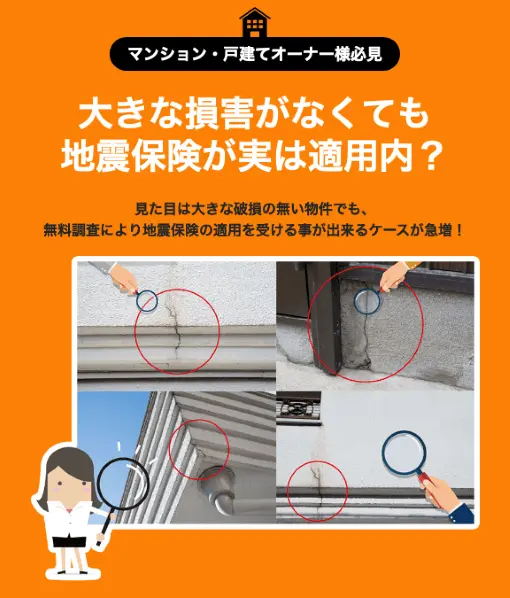 マンション・戸建てオーナー様必見

大きな損害がなくても
地震保険が実は適用内？

見た目は大きな破損の無い物件でも、
無料調査により地震保険の適用を受ける事が出来るケースが急増！